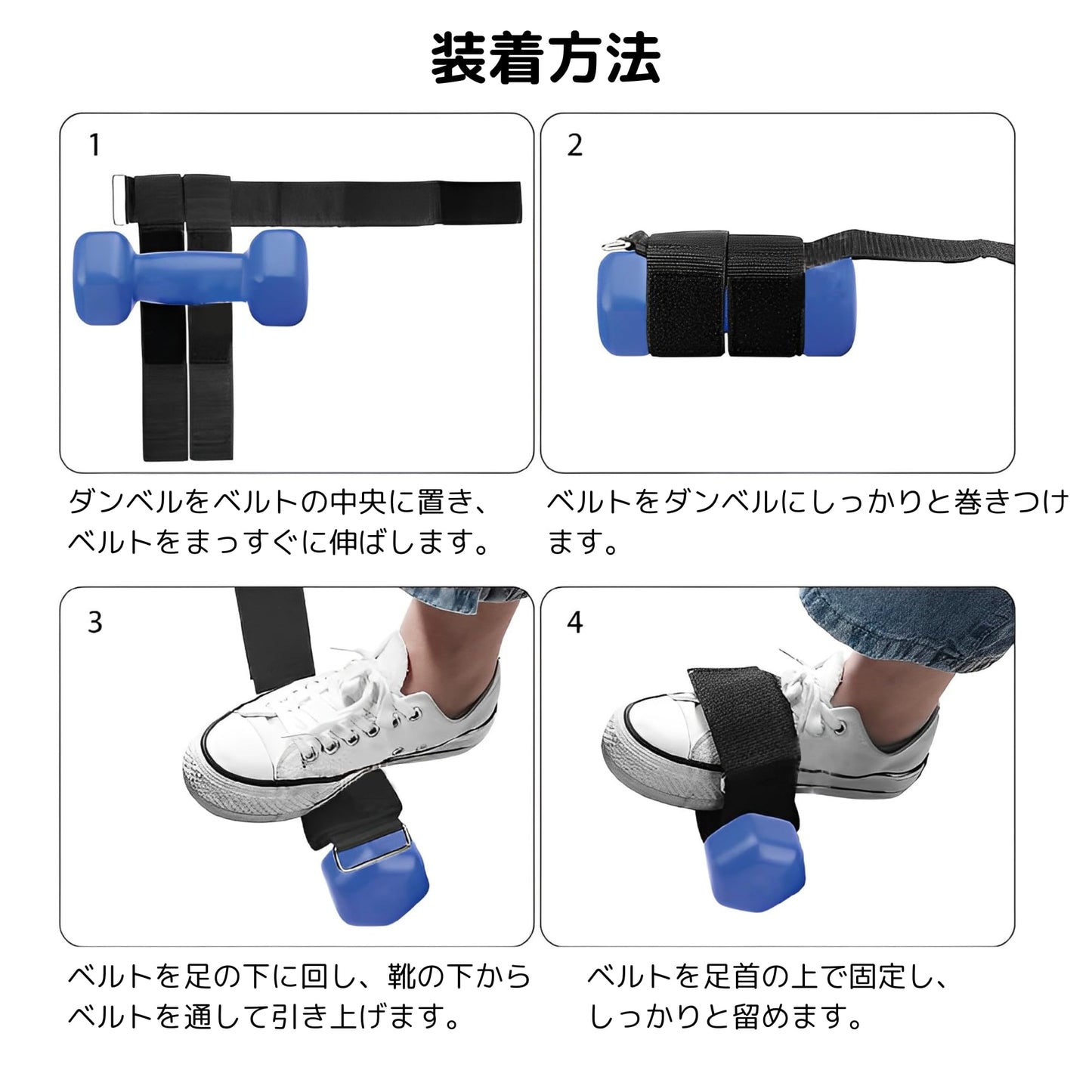 装着方法

1

ダンベルをベルトの中央に置き、ベルトをまっすぐに伸ばします。

2

ベルトをダンベルにしっかりと巻きつけます。

3

ベルトを足の下に回し、靴の下からベルトを通して引き上げます。

4

ベルトを足首の上で固定し、しっかりと留めます。