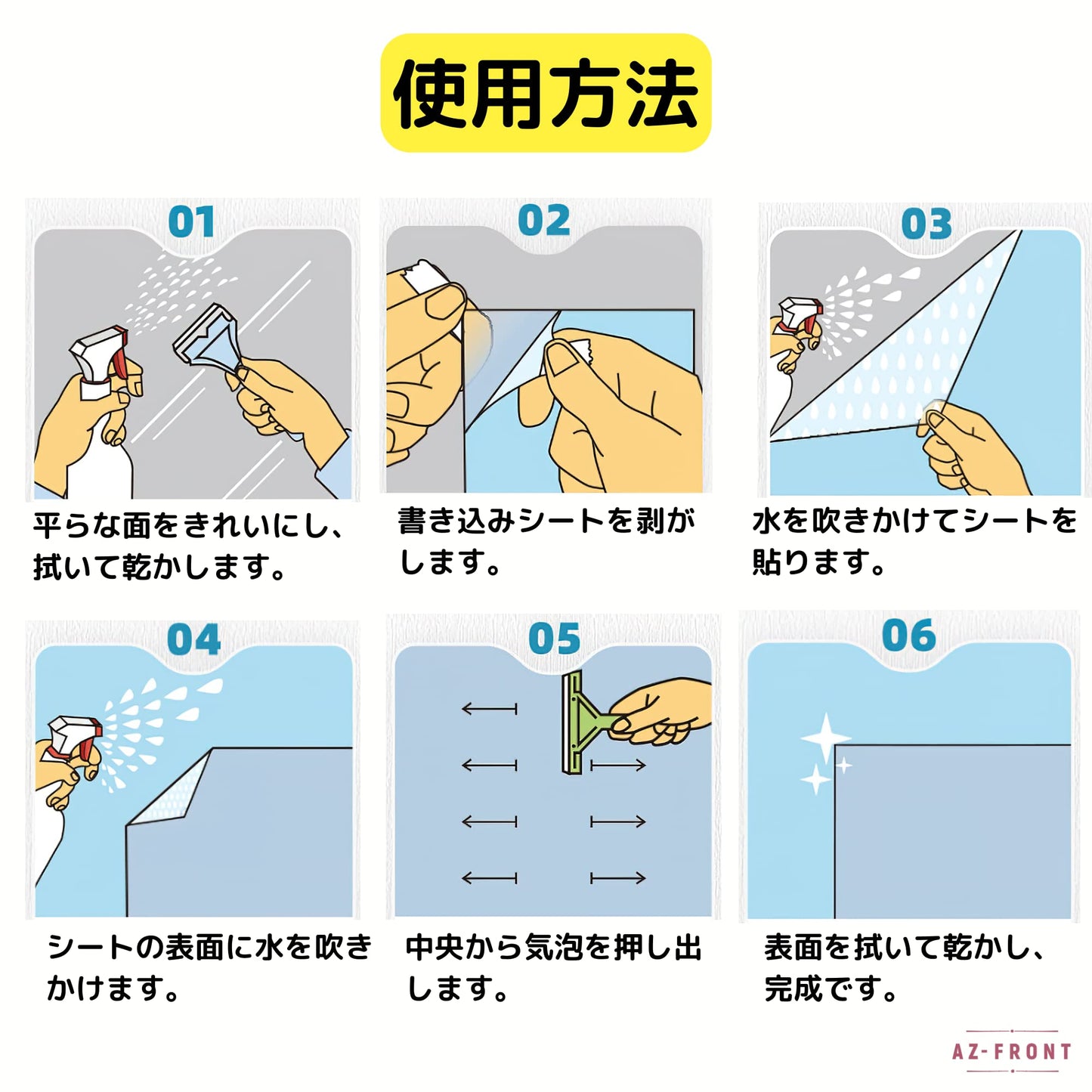 使用方法

01

平らな面をきれいにし、拭いて乾かします。

02

書き込みシートを剥がします。

03

水を吹きかけてシートを貼ります。

04

シートの表面に水を吹きかけます。

05

中央から気泡を押し出します。

06

表面を拭いて乾かし、完成です。

AZ-FRONT